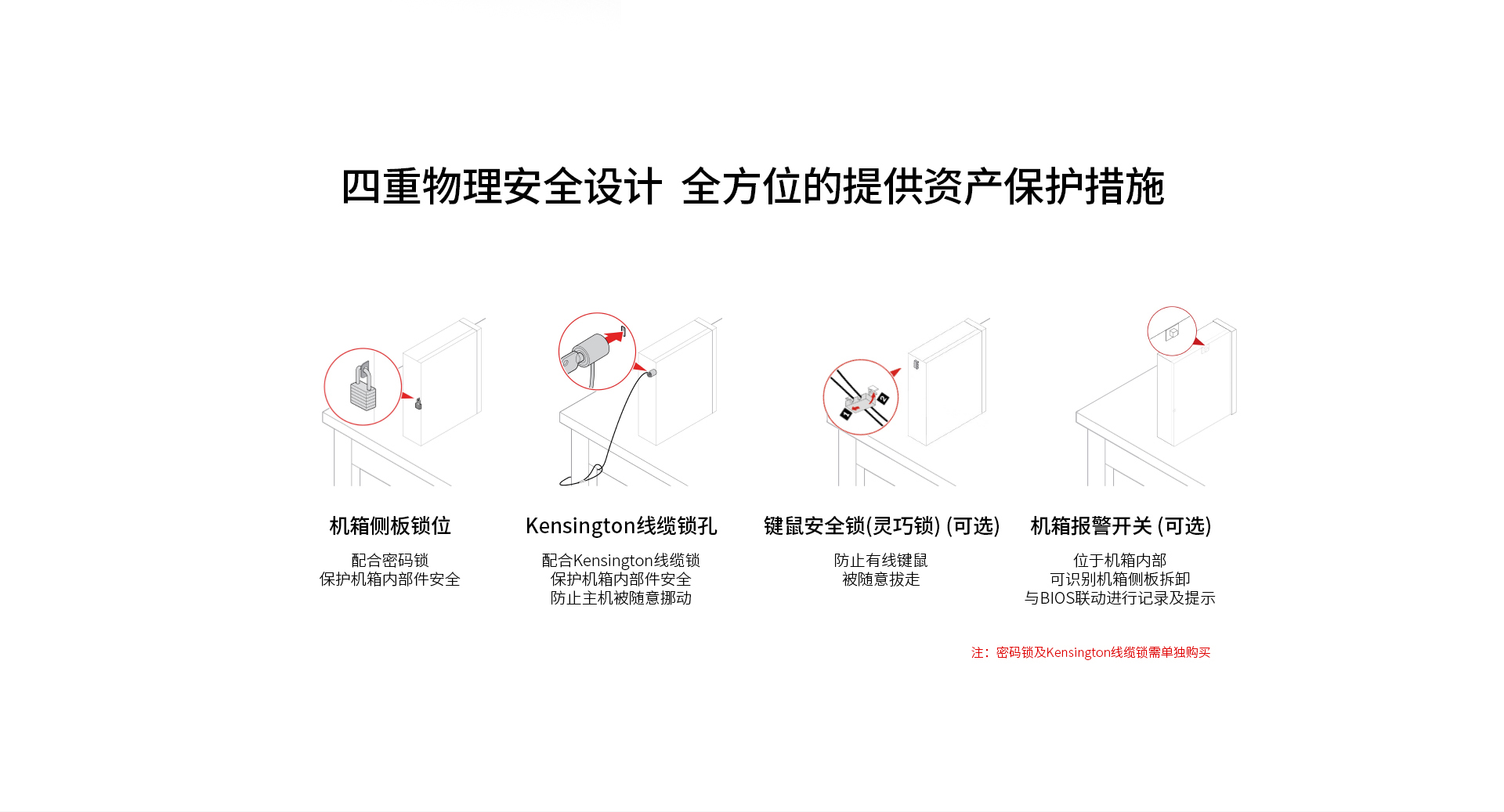 四重物理安全设计 全方位的提供资产保护措施

机箱侧板锁位

配合密码锁
保护机箱内部件安全

Kensington线缆锁孔

配合Kensington线缆锁
保护机箱内部件安全
防止主机被随意挪动

键鼠安全锁(灵巧锁) (可选)

防止有线键鼠
被随意拔走

机箱报警开关 (可选)

位于机箱内部
可识别机箱侧板拆卸
与BIOS联动进行记录及提示

注：密码锁及Kensington线缆锁需单独购买